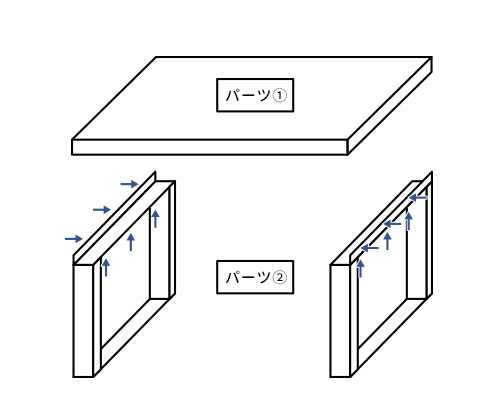 パーツ①

パーツ②