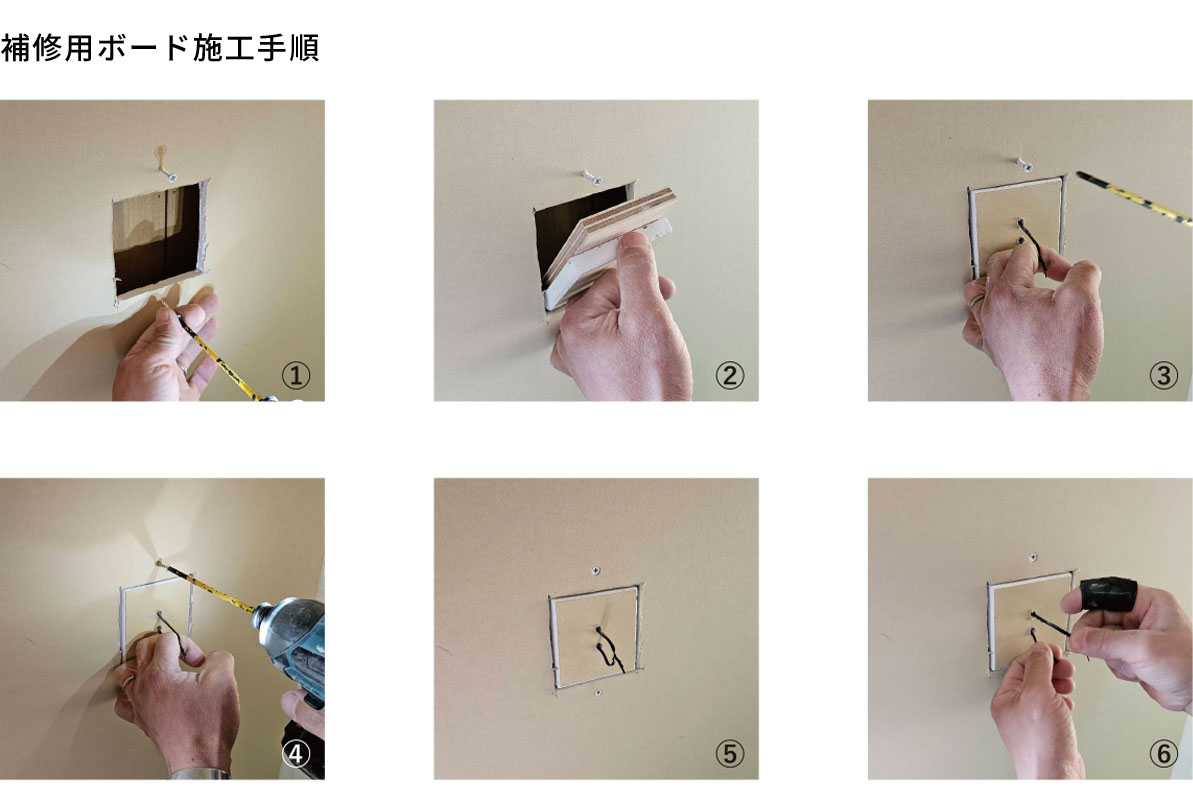 補修用ボード施工手順

①

②

③

④

⑤

⑥