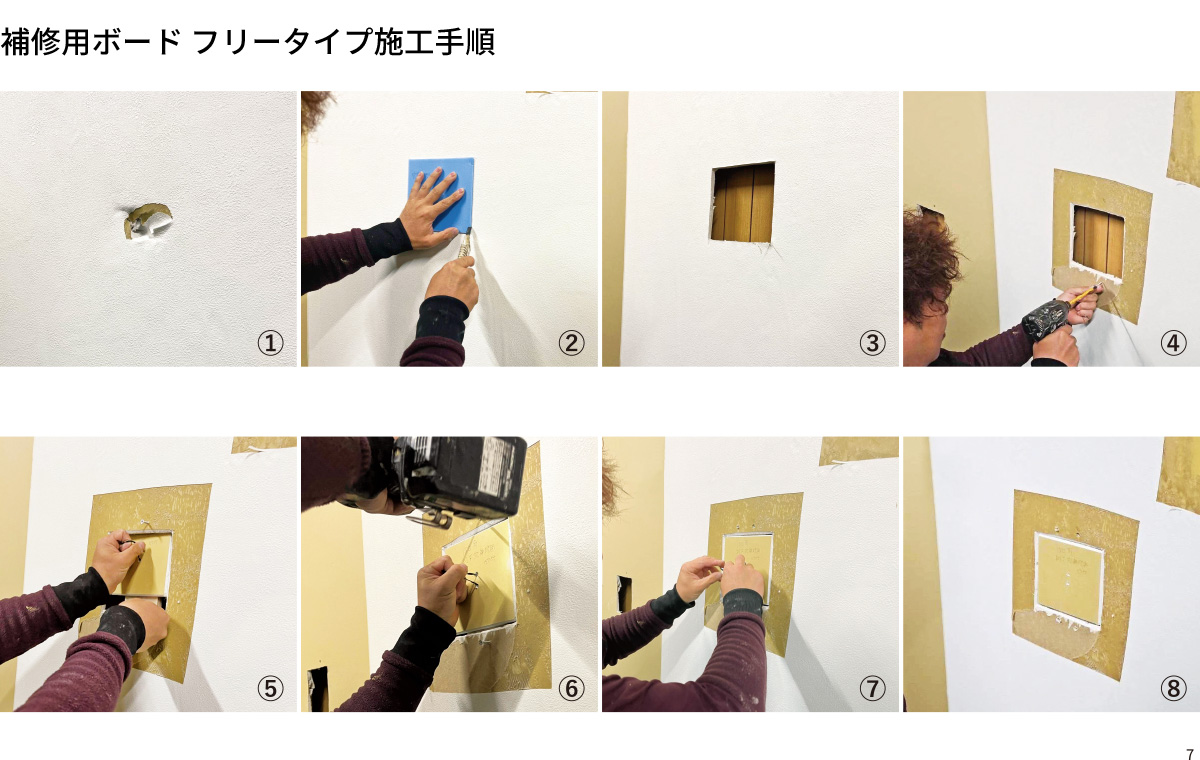 補修用ボード フリータイプ施工手順

①

②

③

④

⑤

⑥

⑦

⑧

7